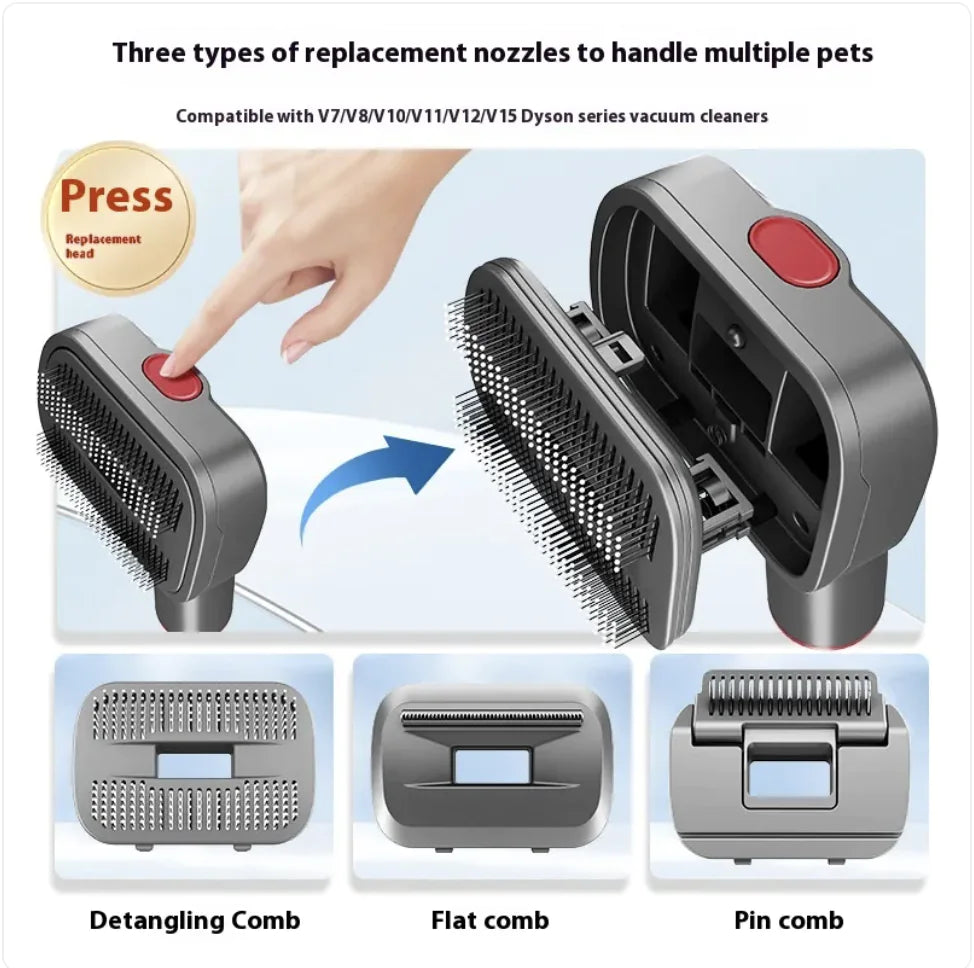 Three types of replacement nozzles to handle multiple pets

Compatible with V7/V8/V10/V11/V12/V15 Dyson series vacuum cleaners

Press

Replacement head

Detangling Comb

Flat comb

Pin comb